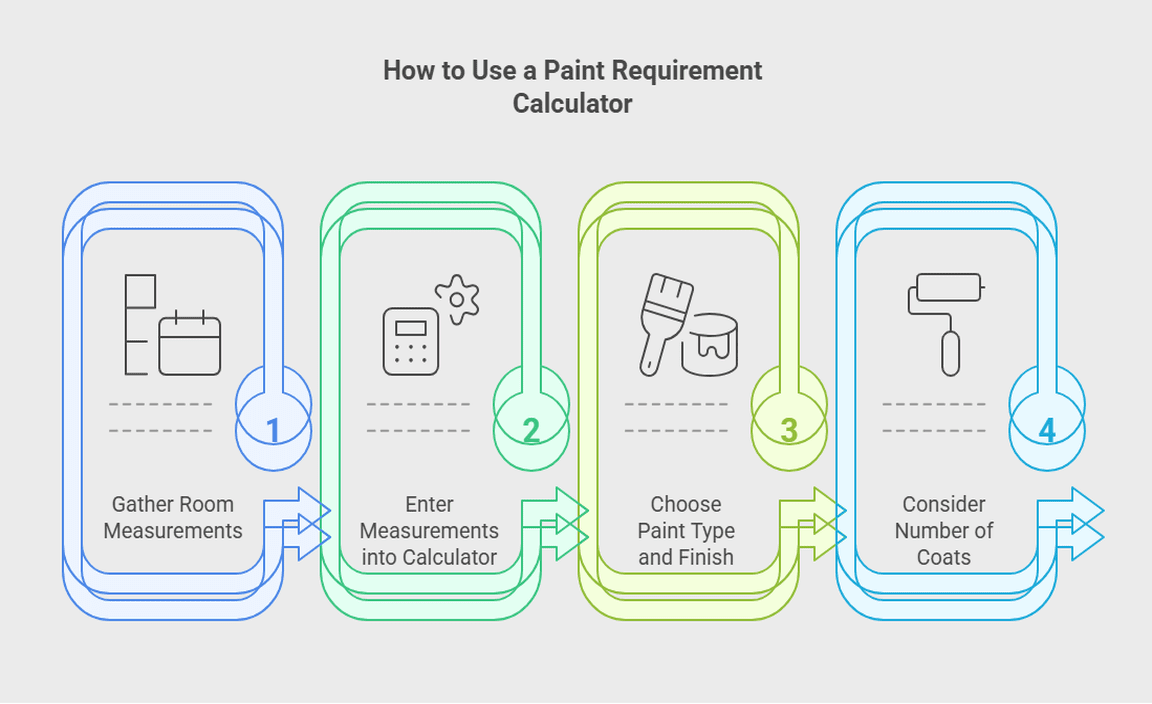 How to Use a Paint Requirement Calculator

1

Gather Room Measurements

2

Enter Measurements into Calculator

3

Choose Paint Type and Finish

4

Consider Number of Coats